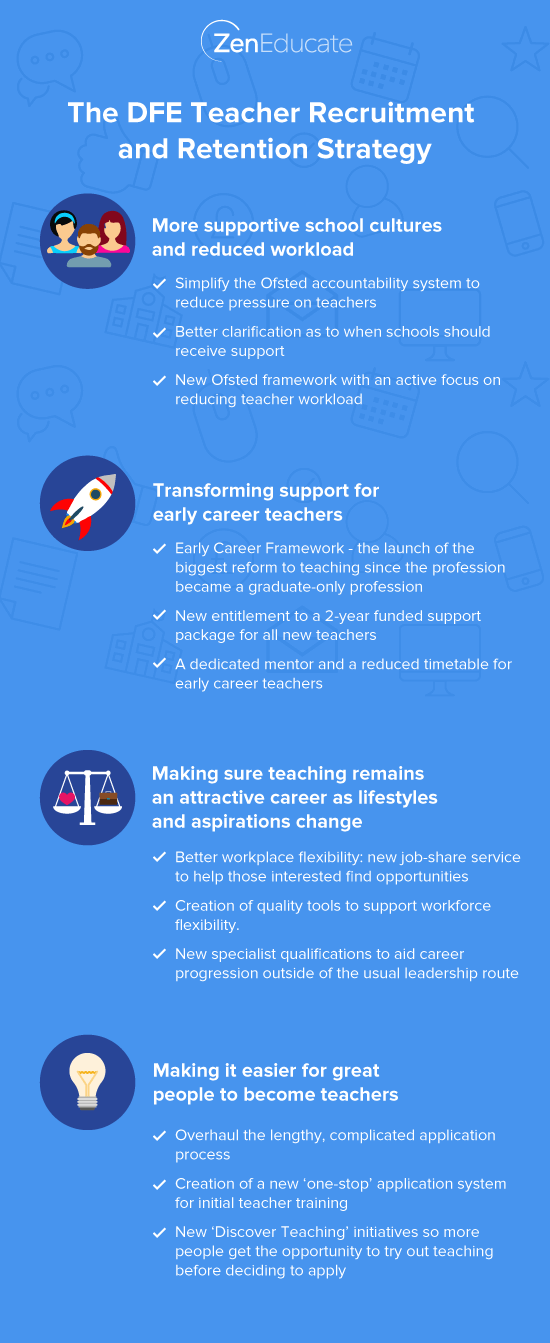 ZenEducate

The DFE Teacher Recruitment and Retention Strategy

More supportive school cultures and reduced workload

✓ Simplify the Ofsted accountability system to reduce pressure on teachers

✓ Better clarification as to when schools should receive support

✓ New Ofsted framework with an active focus on reducing teacher workload

Transforming support for early career teachers

✓ Early Career Framework - the launch of the biggest reform to teaching since the profession became a graduate-only profession

✓ New entitlement to a 2-year funded support package for all new teachers

✓ A dedicated mentor and a reduced timetable for early career teachers

Making sure teaching remains an attractive career as lifestyles and aspirations change

✓ Better workplace flexibility: new job-share service to help those interested find opportunities

✓ Creation of quality tools to support workforce flexibility.

✓ New specialist qualifications to aid career progression outside of the usual leadership route

Making it easier for great people to become teachers

✓ Overhaul the lengthy, complicated application process

✓ Creation of a new 'one-stop' application system for initial teacher training

✓ New 'Discover Teaching' initiatives so more people get the opportunity to try out teaching before deciding to apply